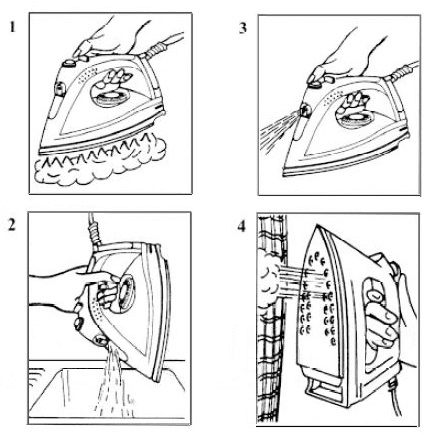 1

3

2

4